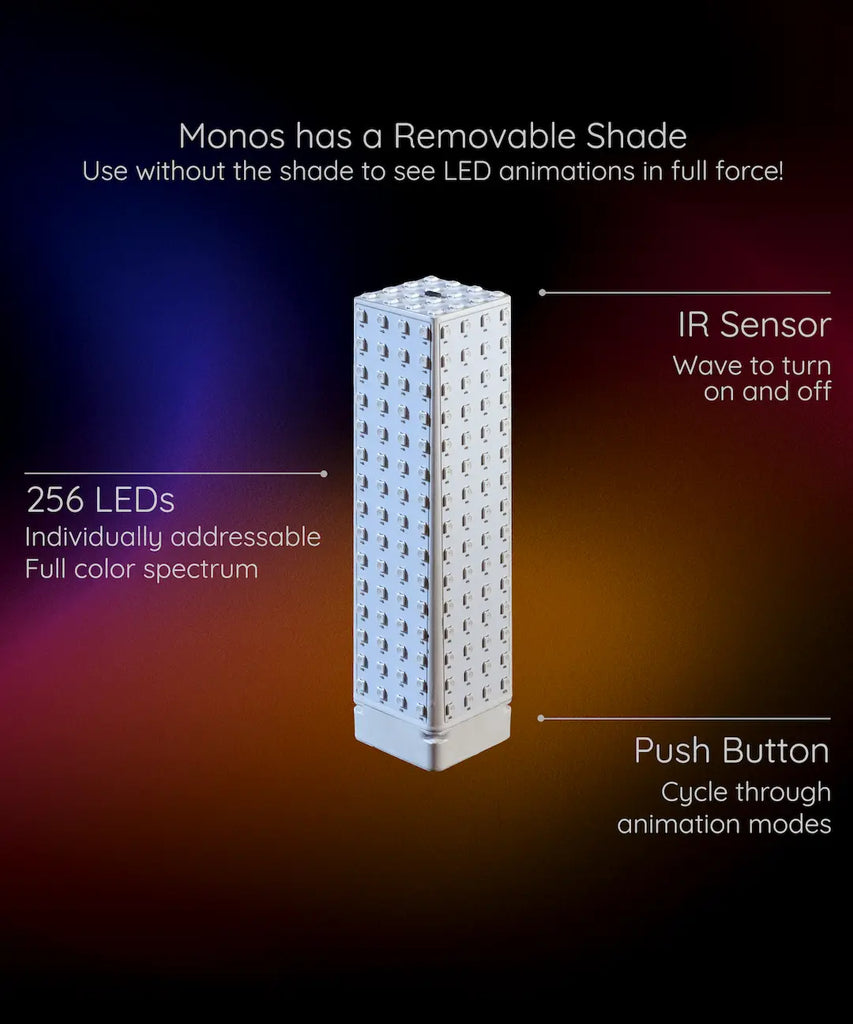 Monos has a Removable Shade
Use without the shade to see LED animations in full force!

IR Sensor
Wave to turn on and off

256 LEDs
Individually addressable
Full color spectrum

Push Button
Cycle through animation modes