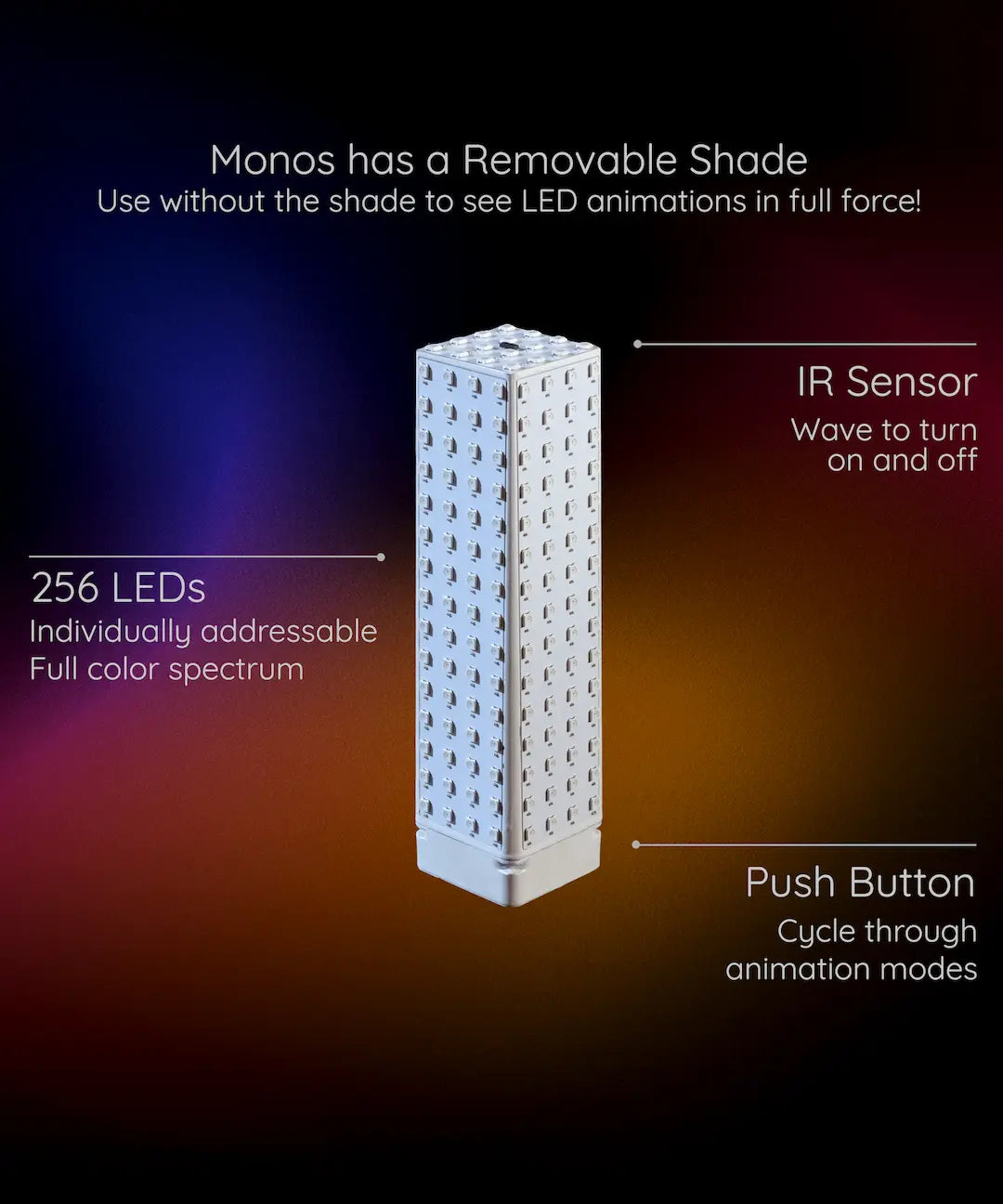 Monos has a Removable Shade
Use without the shade to see LED animations in full force!

IR Sensor
Wave to turn on and off

256 LEDs
Individually addressable
Full color spectrum

Push Button
Cycle through animation modes