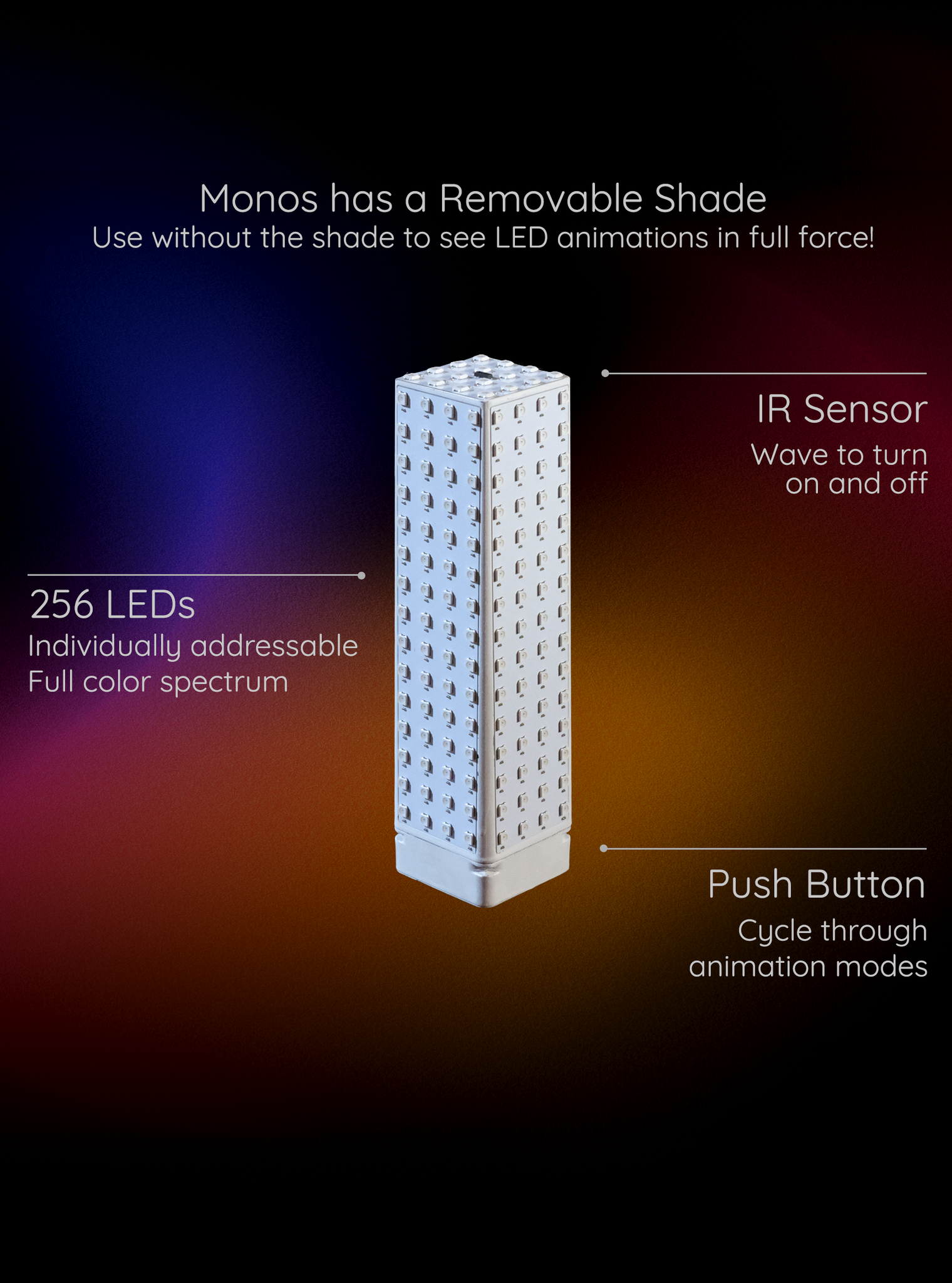 Monos has a Removable Shade
Use without the shade to see LED animations in full force!

IR Sensor
Wave to turn on and off

256 LEDs
Individually addressable
Full color spectrum

Push Button
Cycle through animation modes